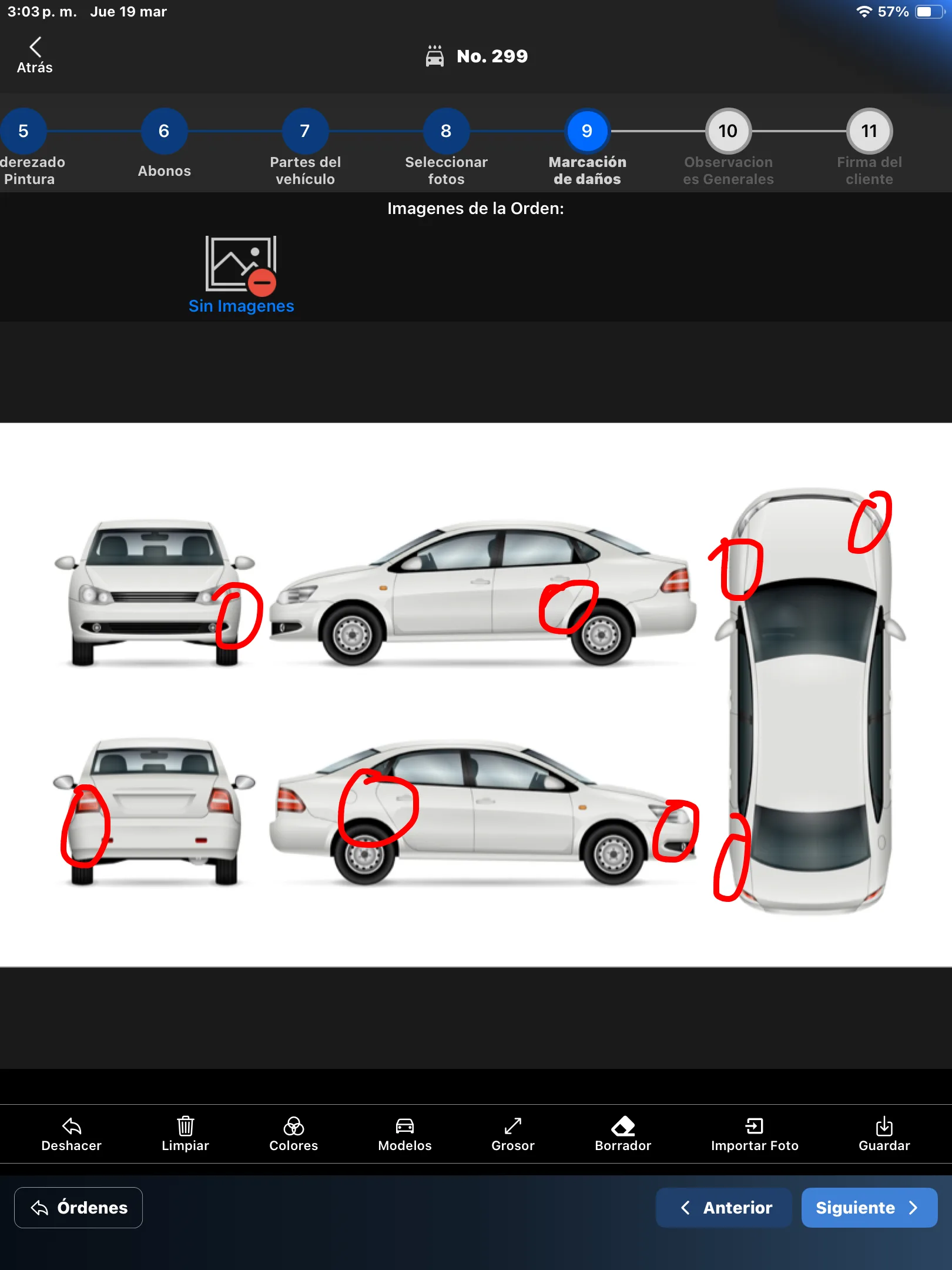 3:03 p. m. Jue 19 mar
57%

Atrás

No. 299

5 derezado Pintura
6 Abonos
7 Partes del vehículo
8 Seleccionar fotos
9 Marcación de daños
10 Observacion es Generales
11 Firma del cliente

Imagenes de la Orden:

Sin Imagenes

Deshacer
Limpiar
Colores
Modelos
Grosor
Borrador
Importar Foto
Guardar

Órdenes
Anterior
Siguiente